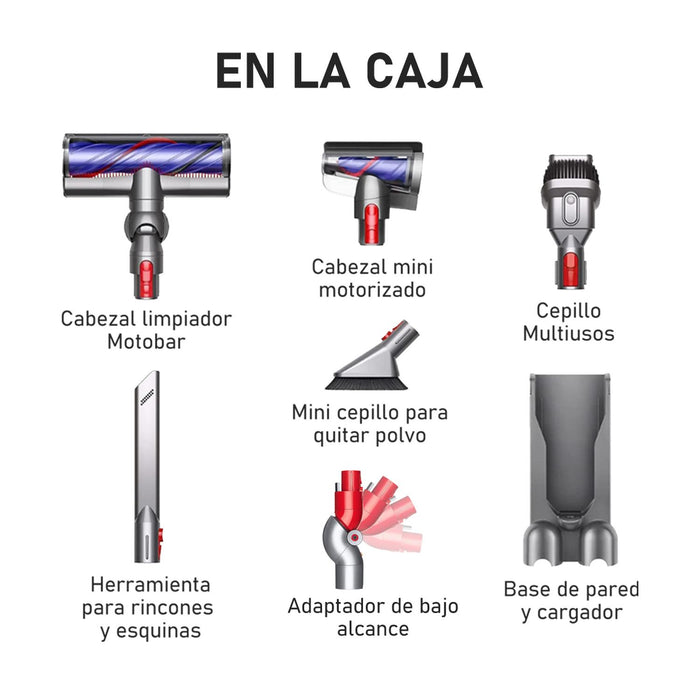 EN LA CAJA

Cabezal limpiador Motobar

Cabezal mini motorizado

Cepillo Multiusos

Mini cepillo para quitar polvo

Herramienta para rincones y esquinas

Adaptador de bajo alcance

Base de pared y cargador